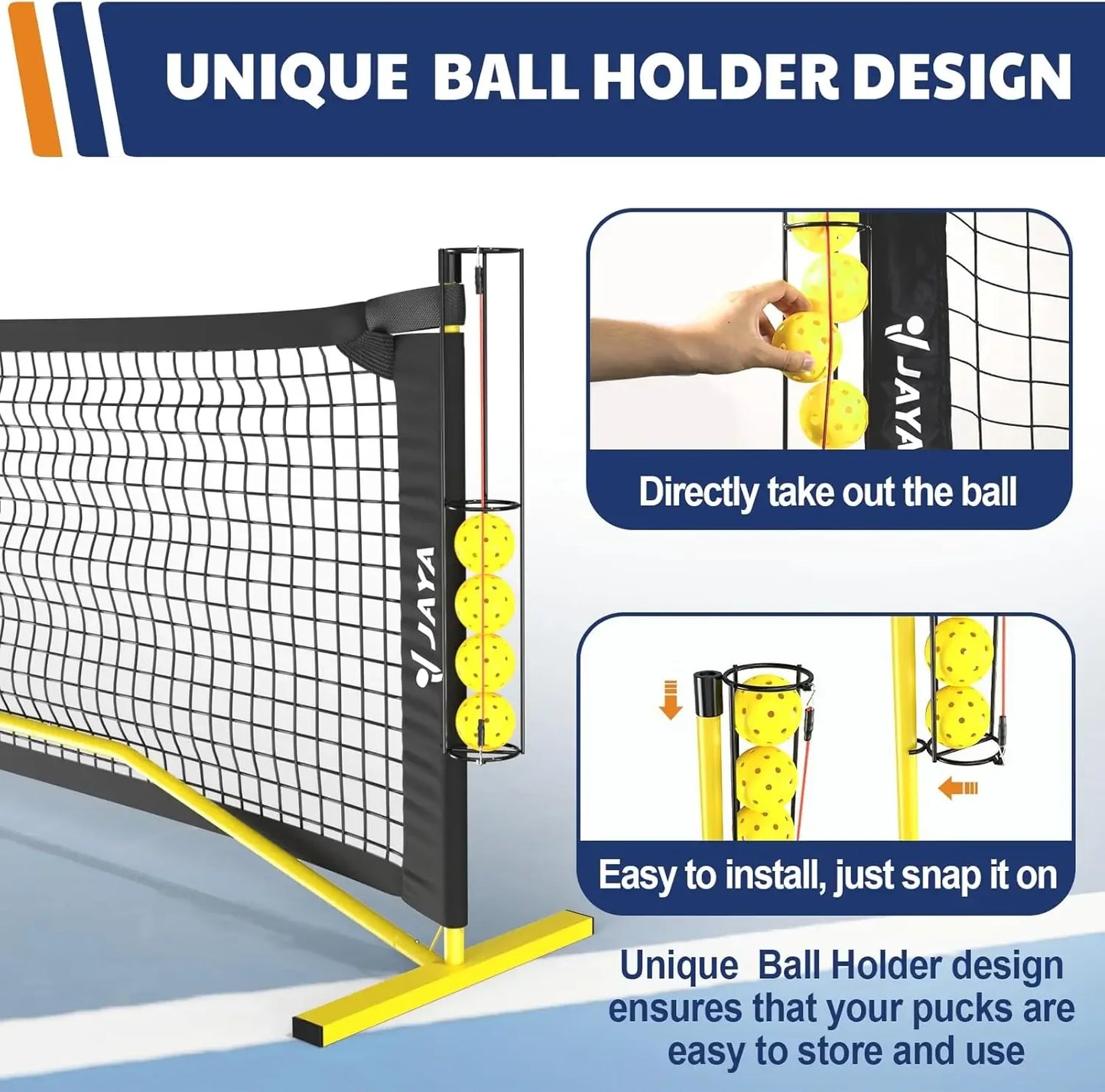 UNIQUE BALL HOLDER DESIGN

JAYA

JAYA

Directly take out the ball

Easy to install, just snap it on

Unique Ball Holder design ensures that your pucks are easy to store and use