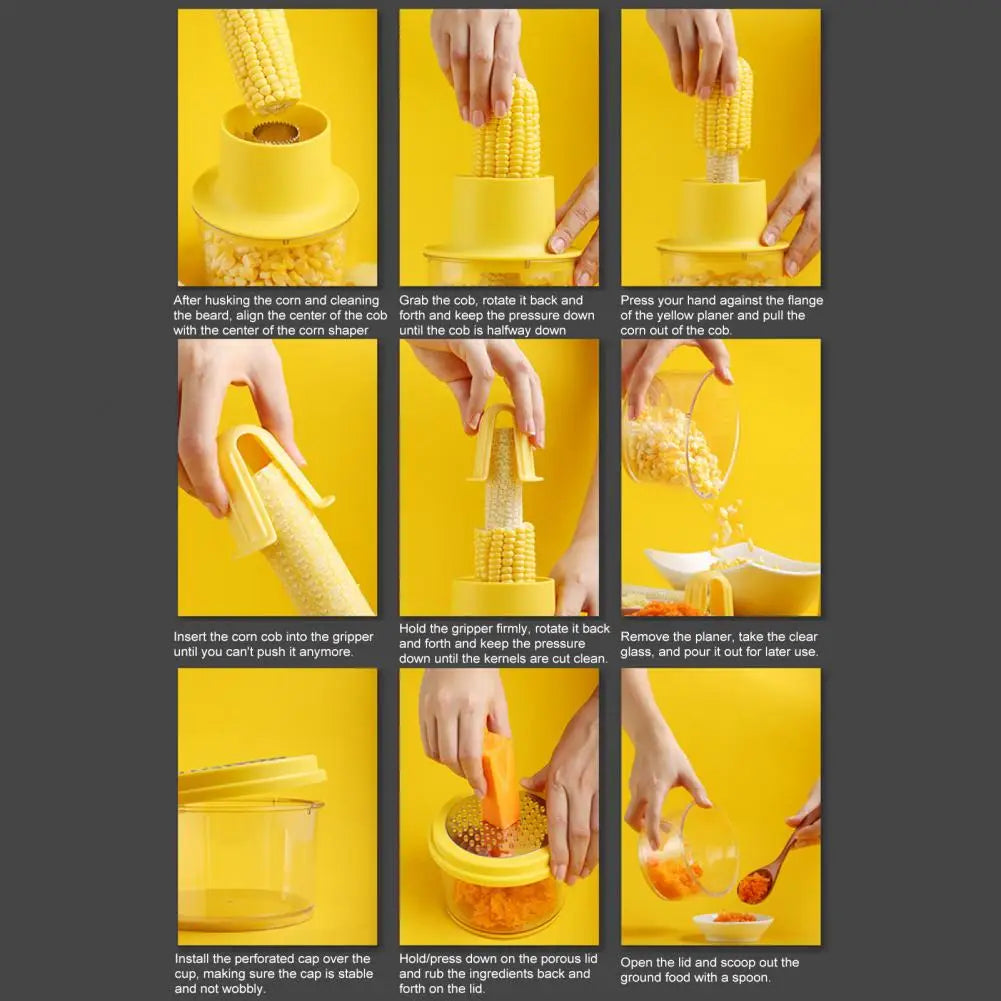 After husking the corn and cleaning the beard, align the center of the cob with the center of the corn shaper

Grab the cob, rotate it back and forth and keep the pressure down until the cob is halfway down

Press your hand against the flange of the yellow planer and pull the corn out of the cob.

Insert the corn cob into the gripper until you can't push it anymore.

Hold the gripper firmly, rotate it back and forth and keep the pressure down until the kernels are cut clean.

Remove the planer, take the clear glass, and pour it out for later use.

Install the perforated cap over the cup, making sure the cap is stable and not wobbly.

Hold/press down on the porous lid and rub the ingredients back and forth on the lid.

Open the lid and scoop out the ground food with a spoon.